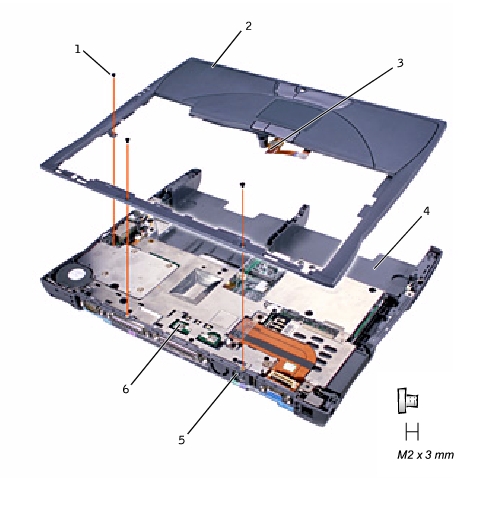 1
2
3
4
6
5
M2 x 3 mm